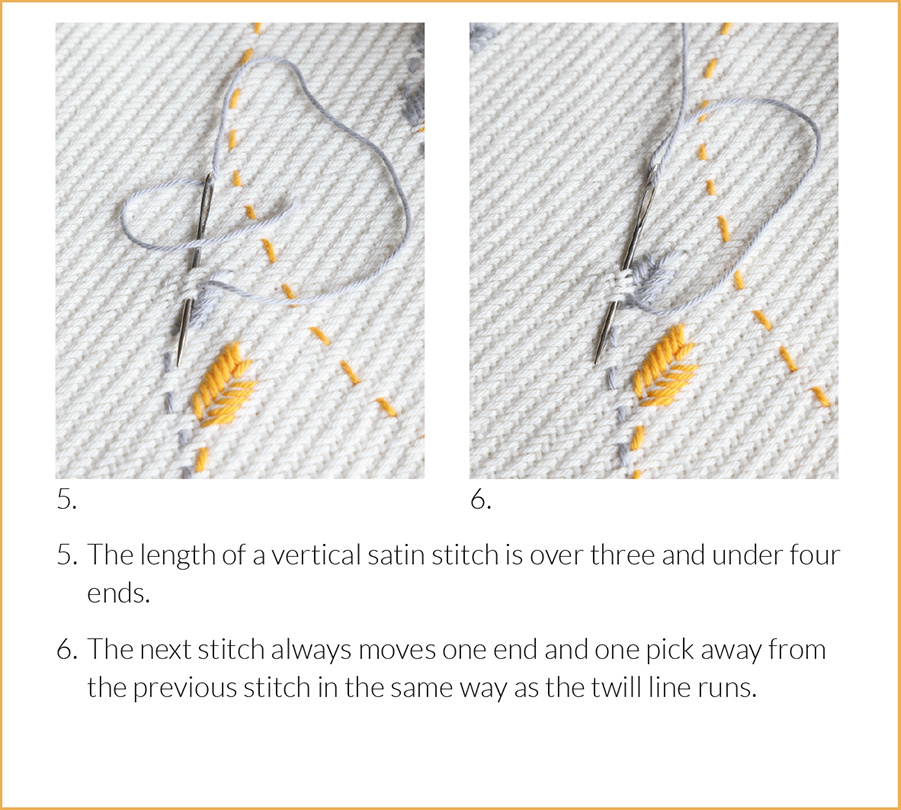 5.

6.

5. The length of a vertical satin stitch is over three and under four ends.

6. The next stitch always moves one end and one pick away from the previous stitch in the same way as the twill line runs.